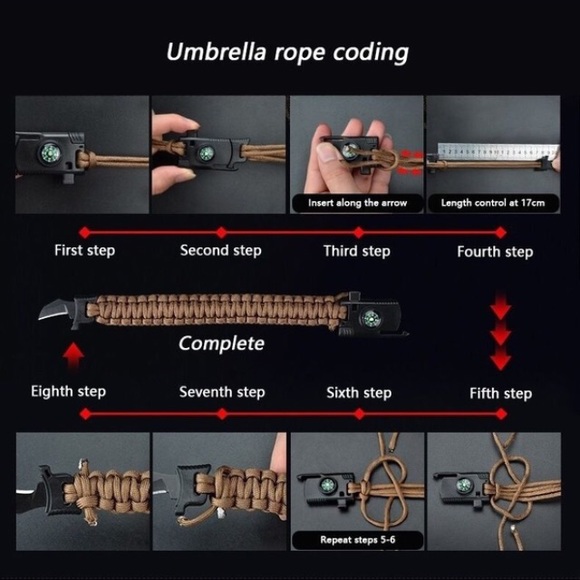 Umbrella rope coding

Insert along the arrow

Length control at 17cm

First step

Second step

Third step

Fourth step

Complete

Eighth step

Seventh step

Sixth step

Fifth step

Repeat steps 5-6